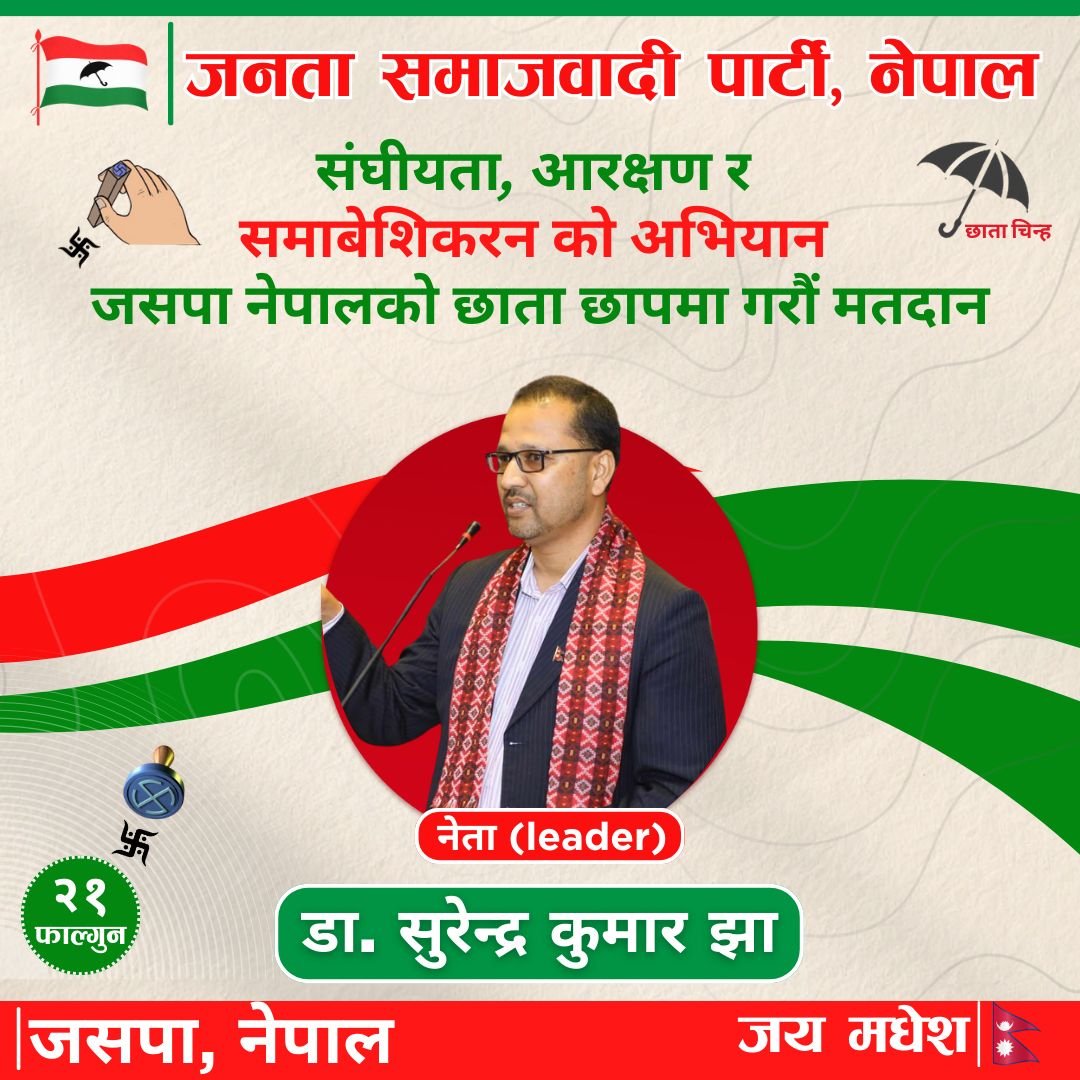 जनता समाजवादी पार्टी, नेपाल

संघीयता, आरक्षण र
समाबेशिकरन को अभियान
जसपा नेपालको छाता छापमा गरौं मतदान

छाता चिन्ह

नेता (leader)

डा. सुरेन्द्र कुमार झा

२१
फाल्गुन

जसपा, नेपाल

जय मधेश