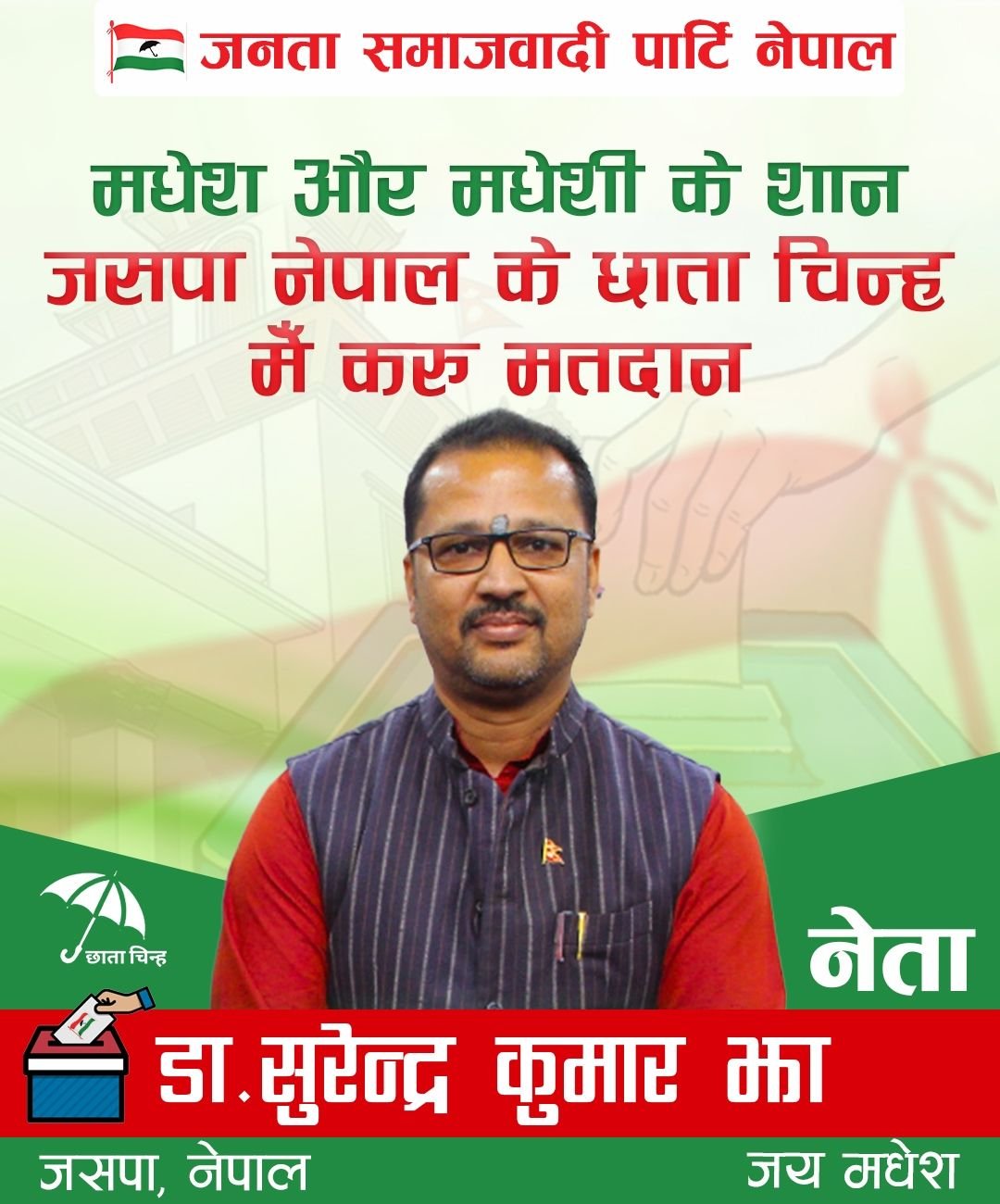 जनता समाजवादी पार्टि नेपाल

मधेश और मधेशी के शान
जसपा नेपाल के छाता चिन्ह
मैं करु मतदान

छाता चिन्ह

नेता

डा.सुरेन्द्र कुमार झा

जसपा, नेपाल

जय मधेश